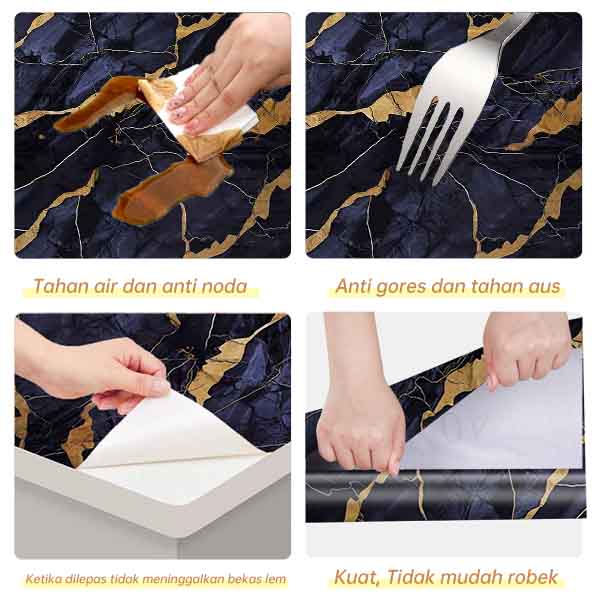 Tahan air dan anti noda

Anti gores dan tahan aus

Ketika dilepas tidak meninggalkan bekas lem

Kuat, Tidak mudah robek